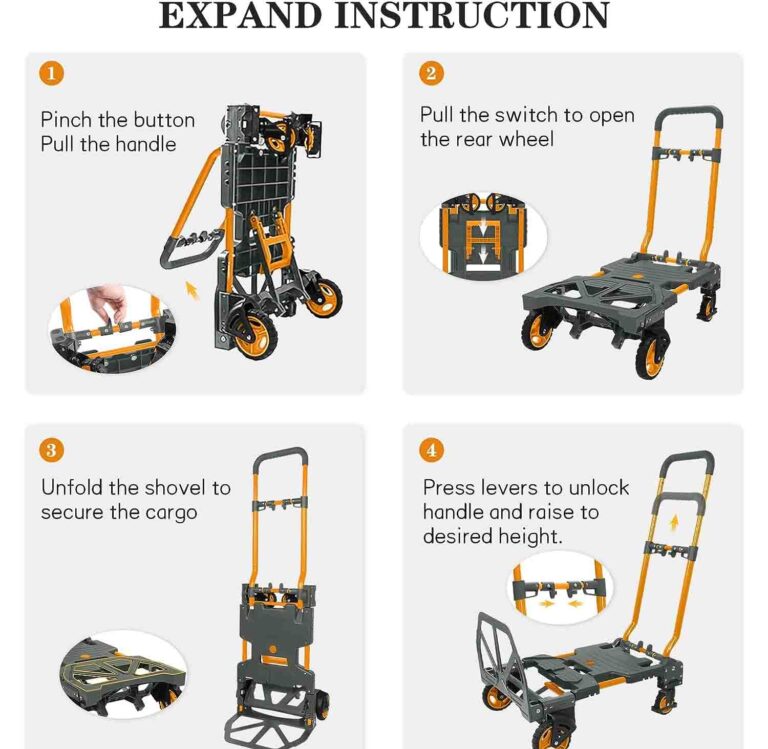 EXPAND INSTRUCTION

1

Pinch the button
Pull the handle

2

Pull the switch to open the rear wheel

3

Unfold the shovel to secure the cargo

4

Press levers to unlock handle and raise to desired height.