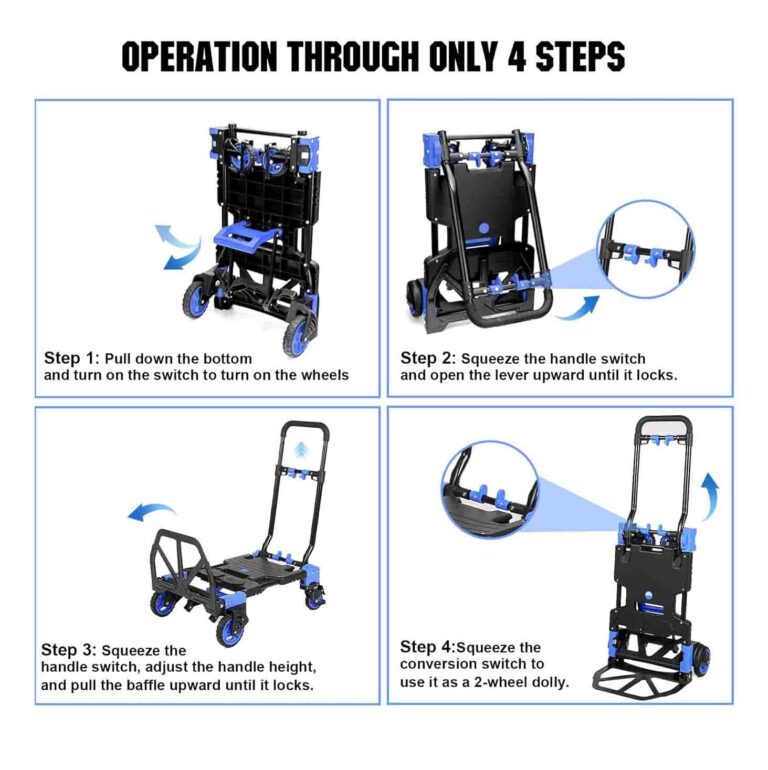 OPERATION THROUGH ONLY 4 STEPS

Step 1: Pull down the bottom and turn on the switch to turn on the wheels

Step 2: Squeeze the handle switch and open the lever upward until it locks.

Step 3: Squeeze the handle switch, adjust the handle height, and pull the baffle upward until it locks.

Step 4:Squeeze the conversion switch to use it as a 2-wheel dolly.