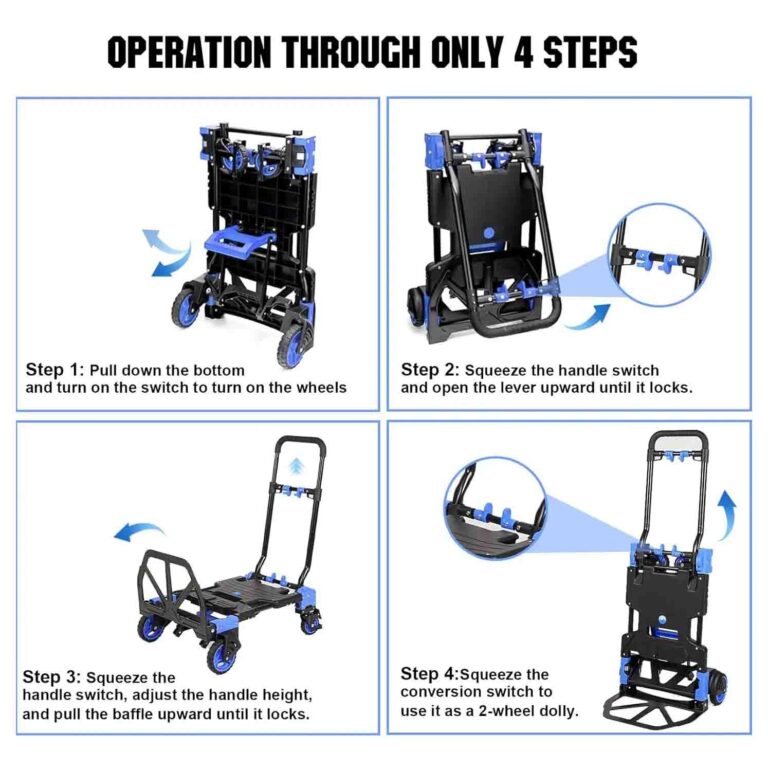 OPERATION THROUGH ONLY 4 STEPS

Step 1: Pull down the bottom and turn on the switch to turn on the wheels

Step 2: Squeeze the handle switch and open the lever upward until it locks.

Step 3: Squeeze the handle switch, adjust the handle height, and pull the baffle upward until it locks.

Step 4:Squeeze the conversion switch to use it as a 2-wheel dolly.