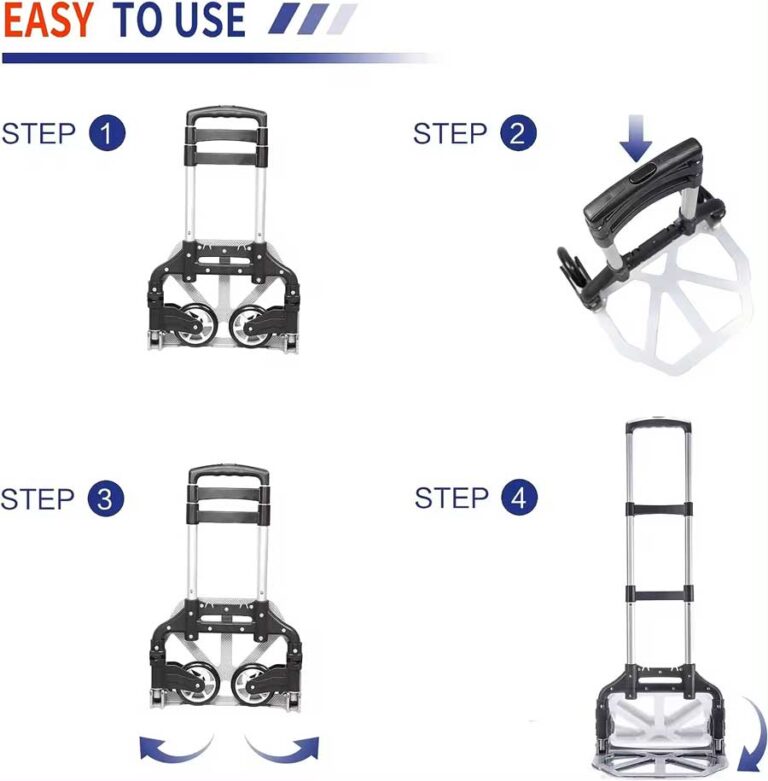 EASY TO USE

STEP 1

STEP 2

STEP 3

STEP 4