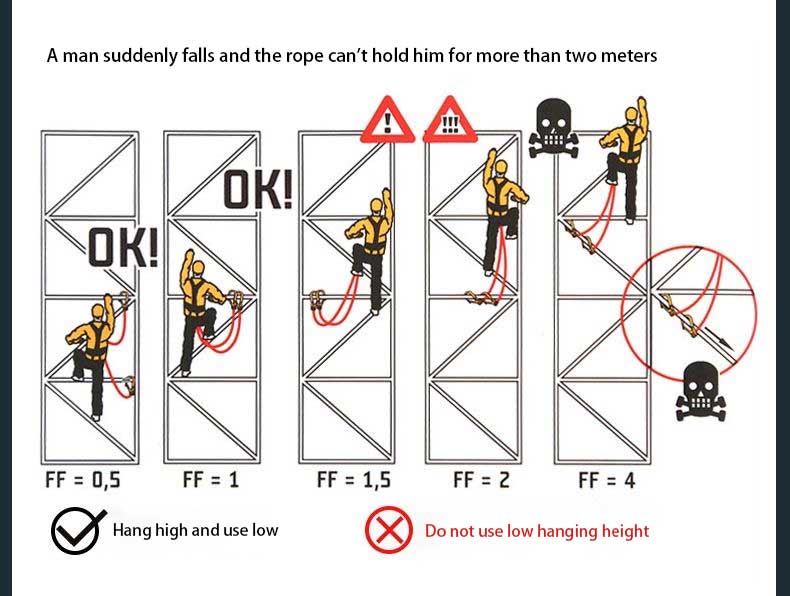 A man suddenly falls and the rope can't hold him for more than two meters

OK!

OK!

!

!!!

FF = 0,5

FF = 1

FF = 1,5

FF = 2

FF = 4

Hang high and use low

Do not use low hanging height